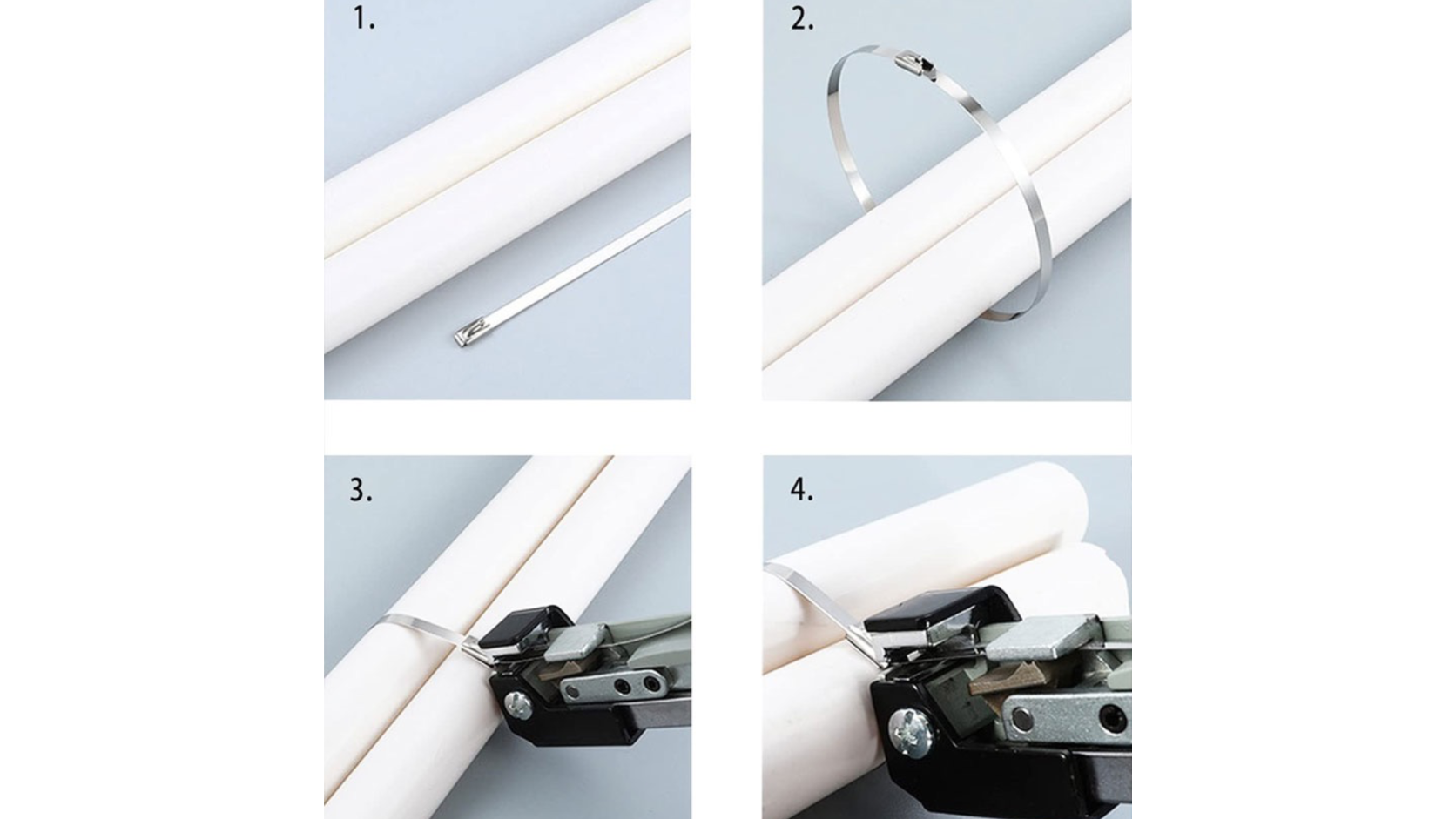 1.

2.

3.

4.