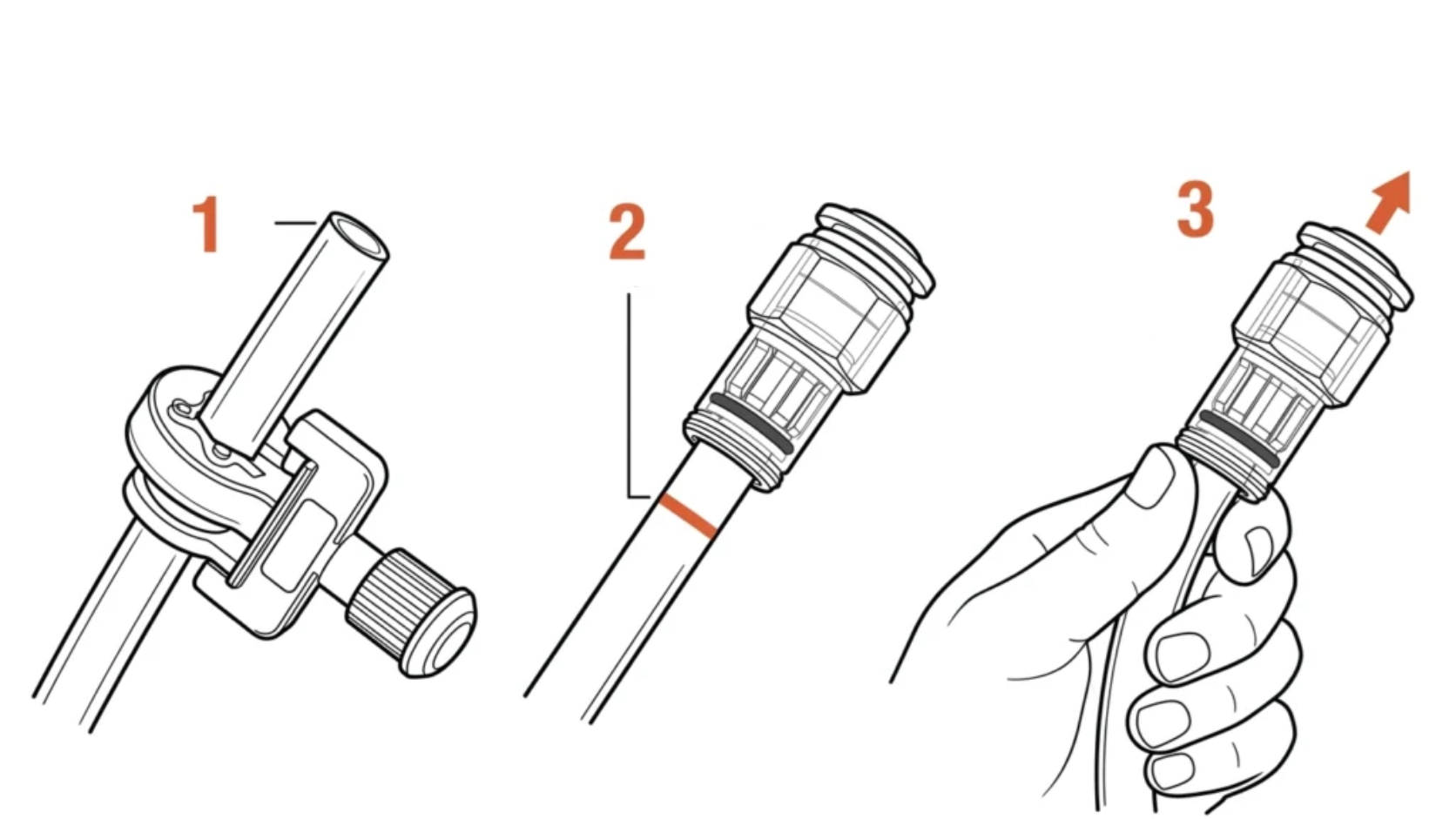 1

2

3